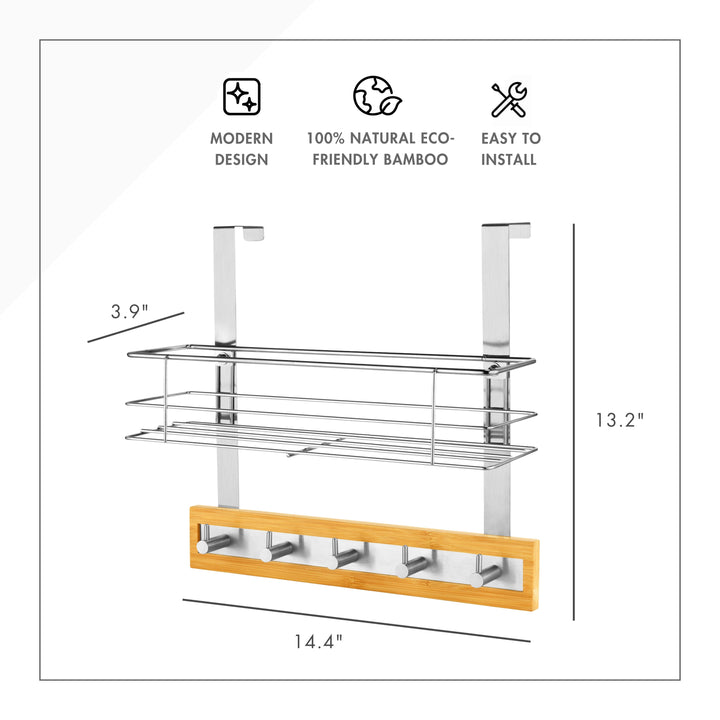 MODERN DESIGN

100% NATURAL ECO-FRIENDLY BAMBOO

EASY TO INSTALL

3.9"

13.2"

14.4"