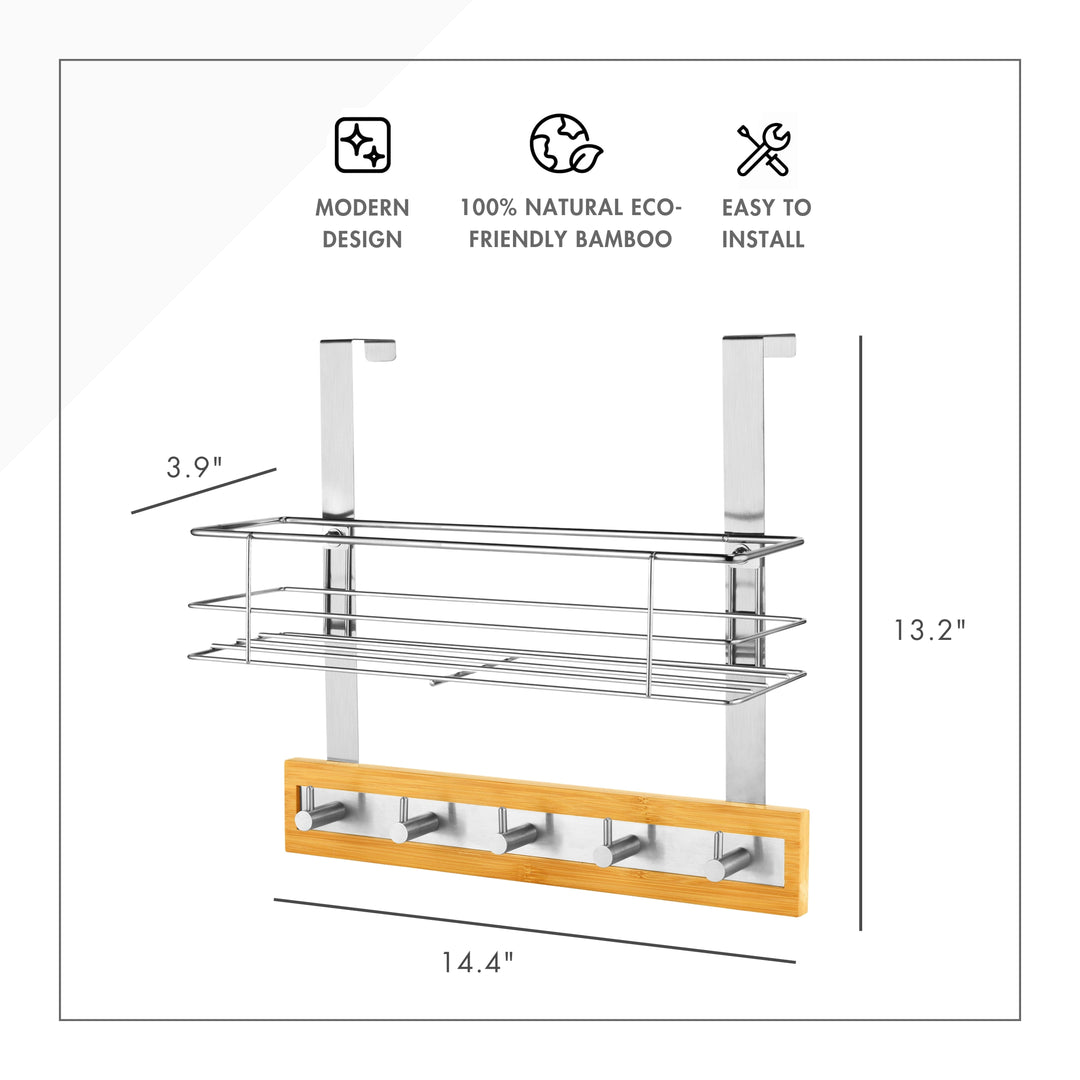 MODERN DESIGN

100% NATURAL ECO-FRIENDLY BAMBOO

EASY TO INSTALL

3.9"

13.2"

14.4"