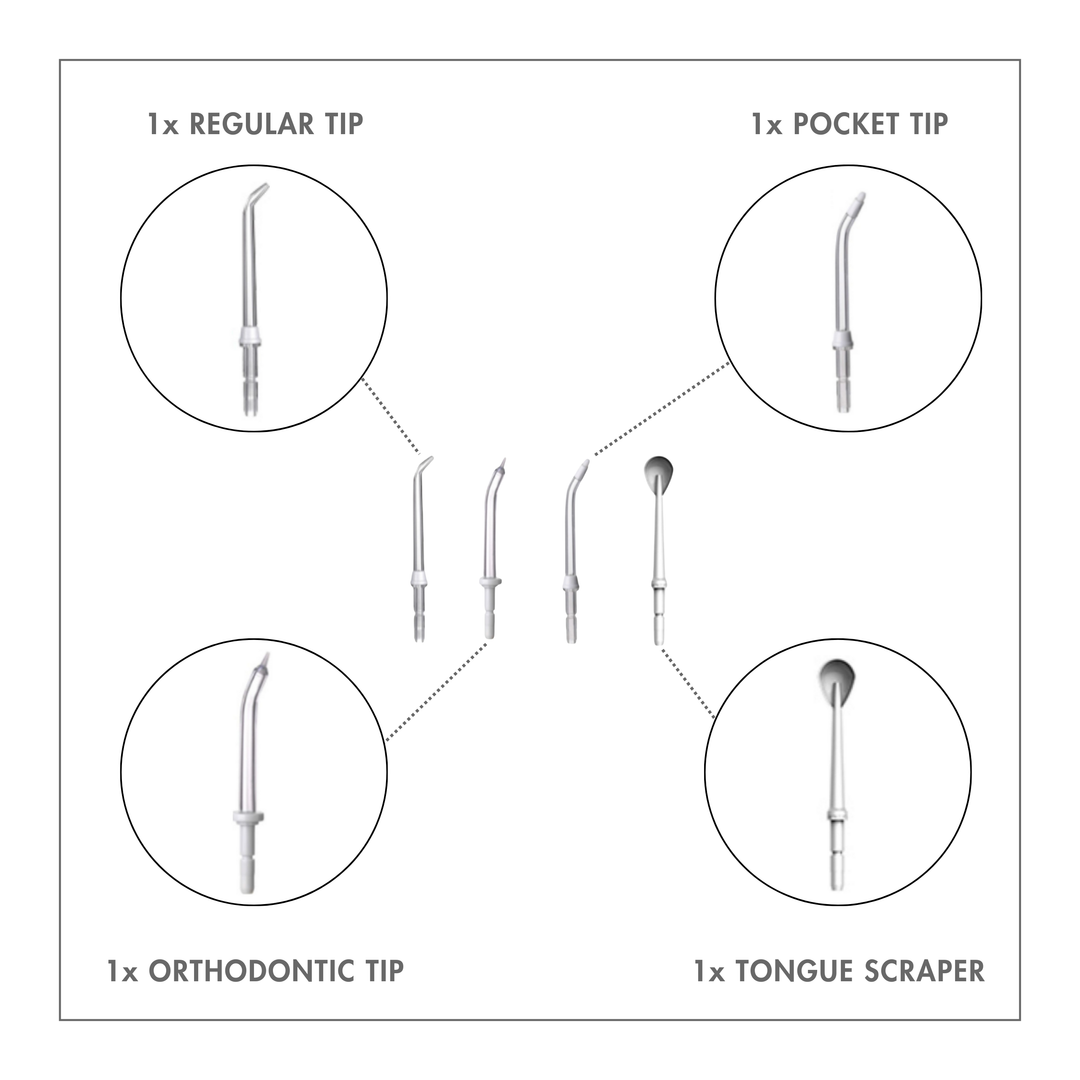 1x REGULAR TIP

1x POCKET TIP

1x ORTHODONTIC TIP

1x TONGUE SCRAPER