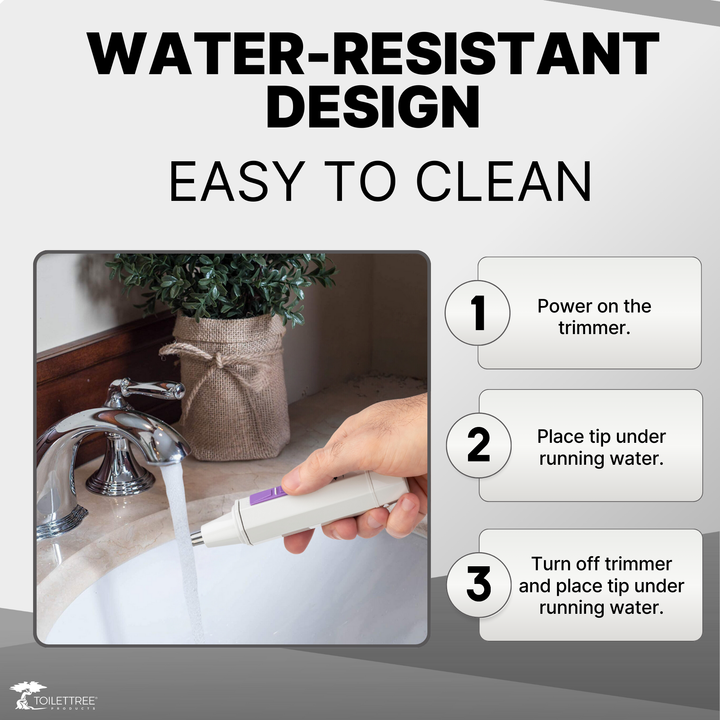 WATER-RESISTANT DESIGN

EASY TO CLEAN

1 Power on the trimmer.

2 Place tip under running water.

3 Turn off trimmer and place tip under running water.

TOILETTREE PRODUCTS